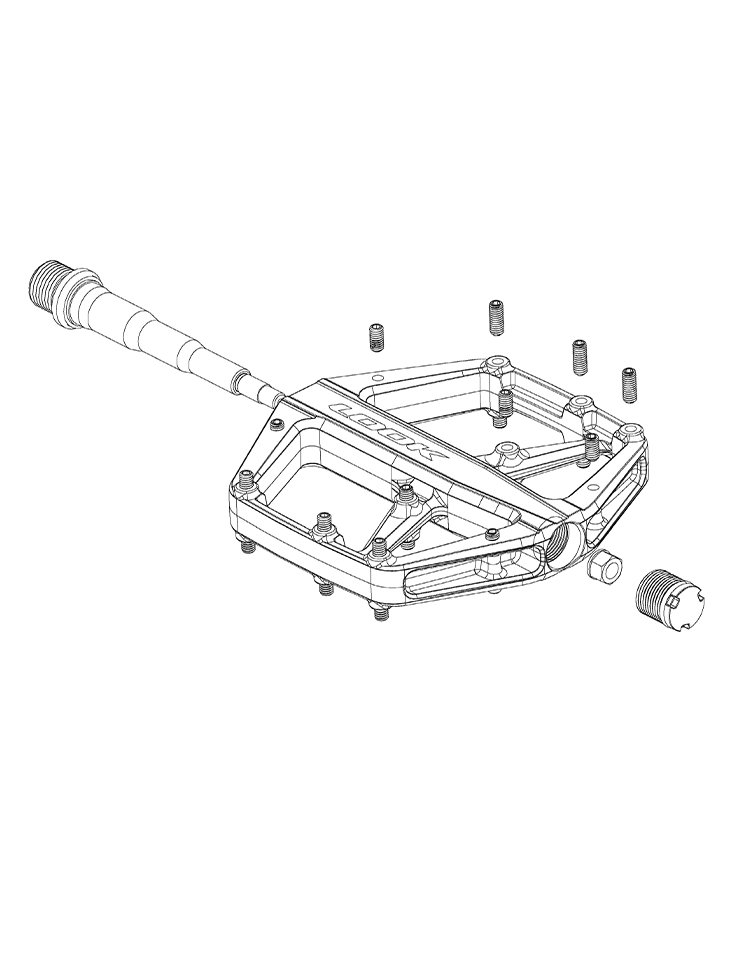 LOOK